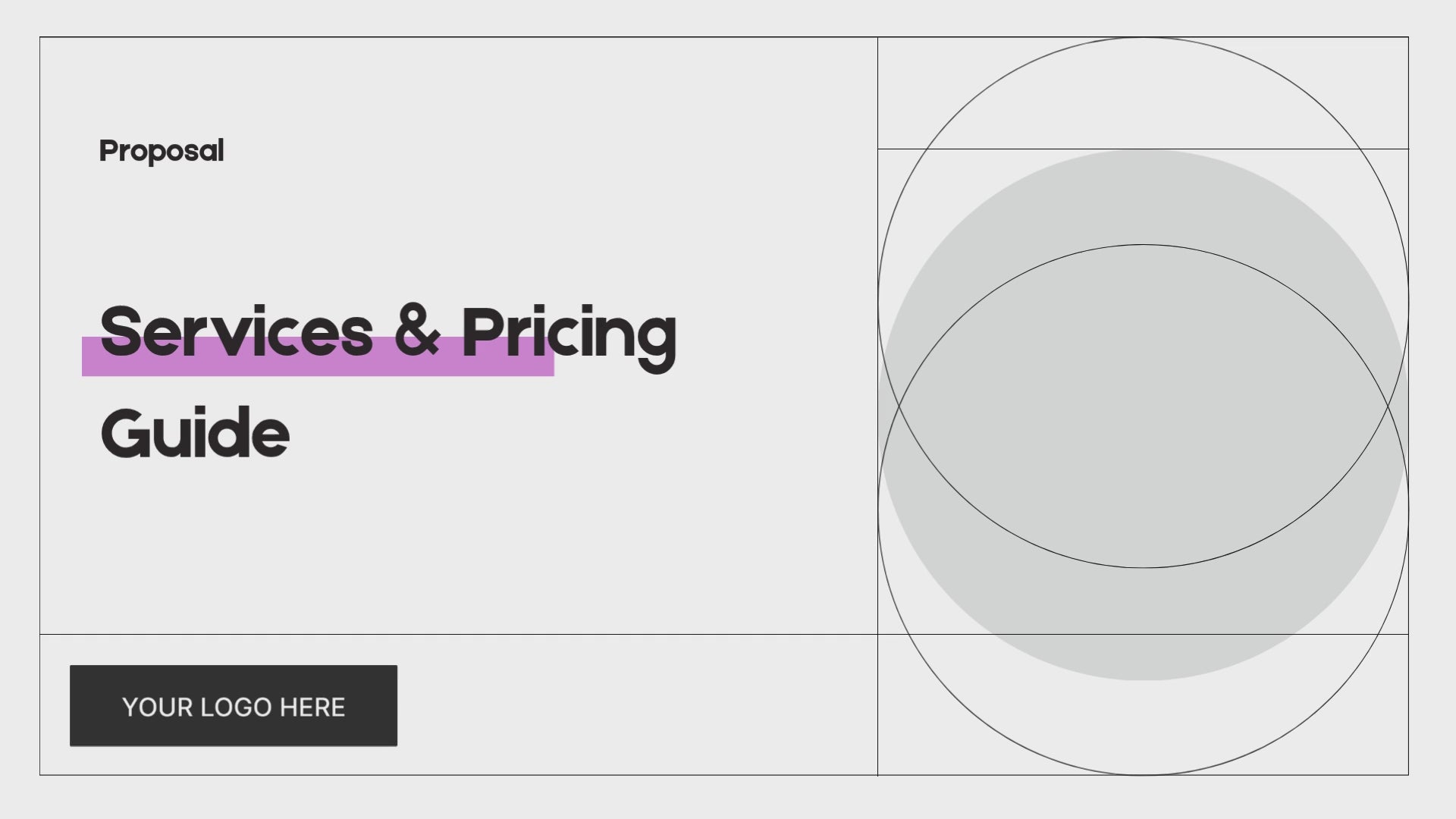 Proposal

Services & Pricing Guide

YOUR LOGO HERE